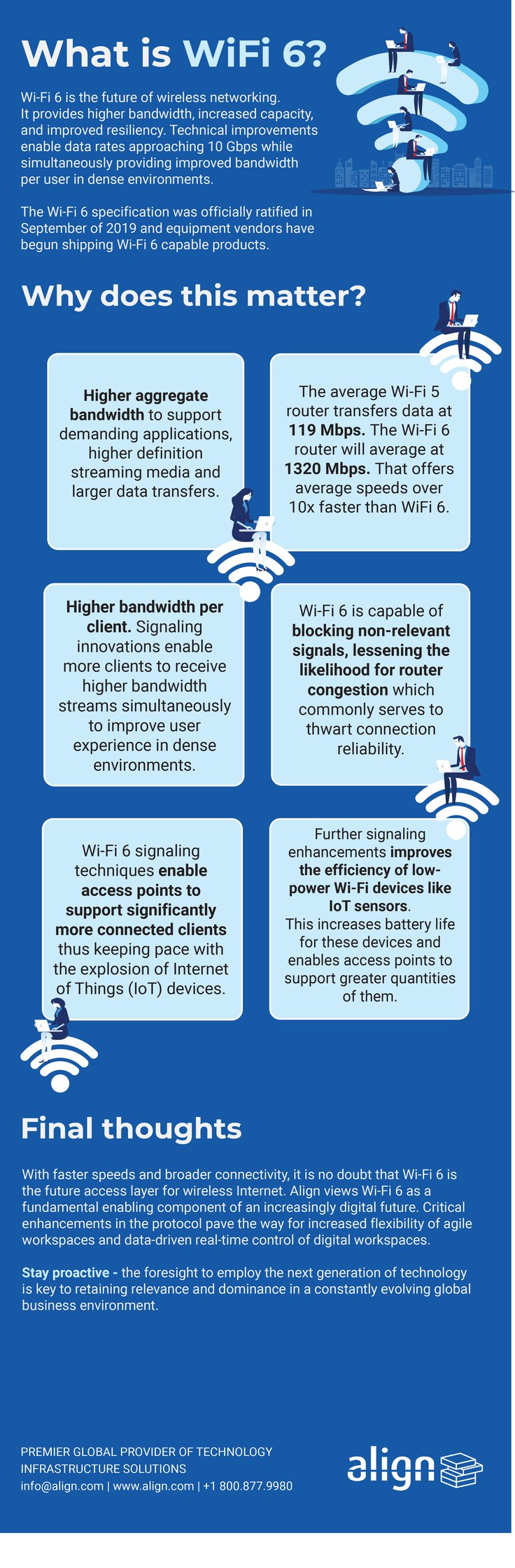 What is WiFi 6?

Wi-Fi 6 is the future of wireless networking. It provides higher bandwidth, increased capacity, and improved resiliency. Technical improvements enable data rates approaching 10 Gbps while simultaneously providing improved bandwidth per user in dense environments.

The Wi-Fi 6 specification was officially ratified in September of 2019 and equipment vendors have begun shipping Wi-Fi 6 capable products.

Why does this matter?

Higher aggregate bandwidth to support demanding applications, higher definition streaming media and larger data transfers.

The average Wi-Fi 5 router transfers data at 119 Mbps. The Wi-Fi 6 router will average at 1320 Mbps. That offers average speeds over 10x faster than WiFi 6.

Higher bandwidth per client. Signaling innovations enable more clients to receive higher bandwidth streams simultaneously to improve user experience in dense environments.

Wi-Fi 6 is capable of blocking non-relevant signals, lessening the likelihood for router congestion which commonly serves to thwart connection reliability.

Wi-Fi 6 signaling techniques enable access points to support significantly more connected clients thus keeping pace with the explosion of Internet of Things (IoT) devices.

Further signaling enhancements improves the efficiency of low-power Wi-Fi devices like IoT sensors. This increases battery life for these devices and enables access points to support greater quantities of them.

Final thoughts

With faster speeds and broader connectivity, it is no doubt that Wi-Fi 6 is the future access layer for wireless Internet. Align views Wi-Fi 6 as a fundamental enabling component of an increasingly digital future. Critical enhancements in the protocol pave the way for increased flexibility of agile workspaces and data-driven real-time control of digital workspaces.

Stay proactive - the foresight to employ the next generation of technology is key to retaining relevance and dominance in a constantly evolving global business environment.

PREMIER GLOBAL PROVIDER OF TECHNOLOGY INFRASTRUCTURE SOLUTIONS
info@align.com | www.align.com | +1 800.877.9980

align